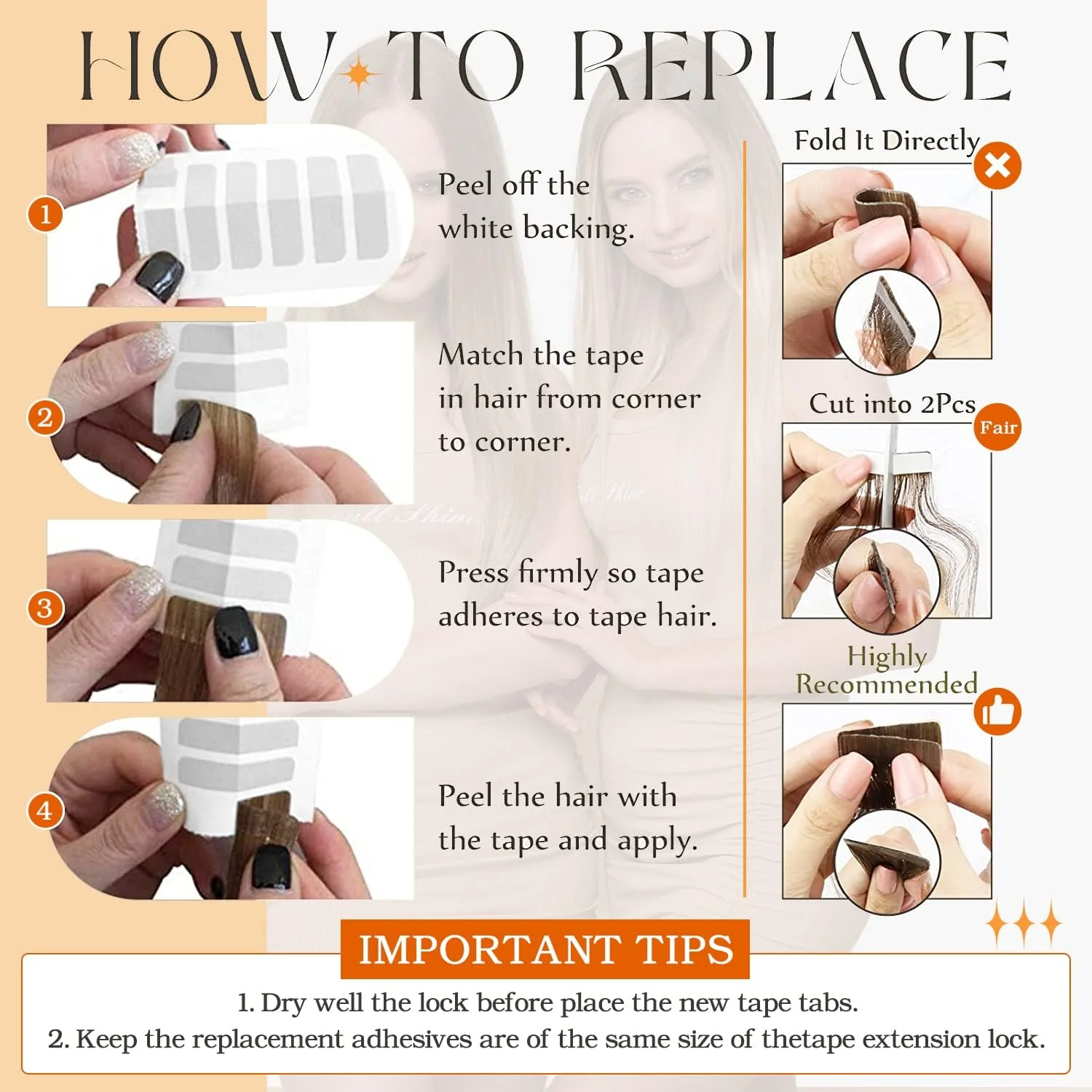 HOW TO REPLACE

1

Peel off the white backing.

2

Match the tape in hair from corner to corner.

3

Press firmly so tape adheres to tape hair.

4

Peel the hair with the tape and apply.

Fold It Directly

Cut into 2Pcs

Fair

Highly Recommended

IMPORTANT TIPS

1. Dry well the lock before place the new tape tabs.
2. Keep the replacement adhesives are of the same size of thetape extension lock.