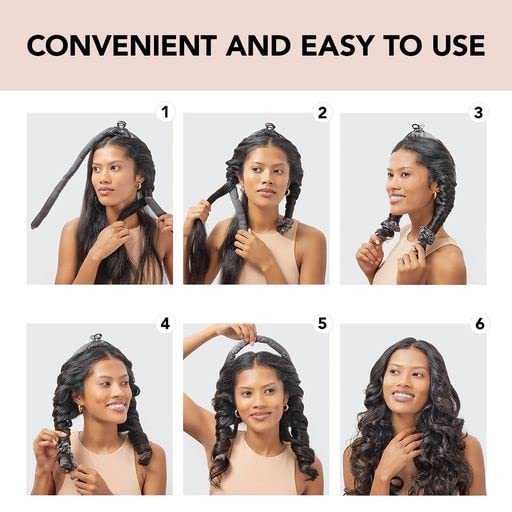 CONVENIENT AND EASY TO USE

1

2

3

4

5

6