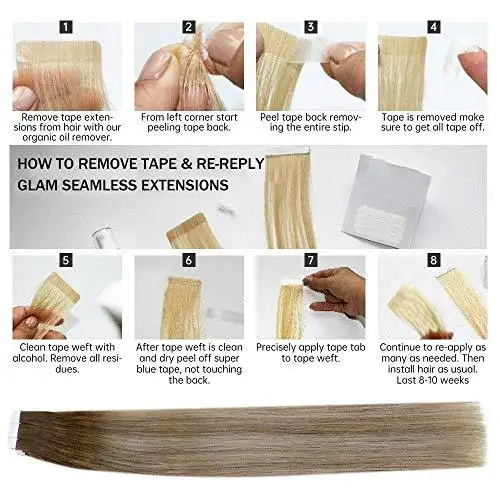 1
Remove tape extensions from hair with our organic oil remover.

2
From left corner start peeling tape back.

3
Peel tape back removing the entire stip.

4
Tape is removed make sure to get all tape off.

HOW TO REMOVE TAPE & RE-REPLY GLAM SEAMLESS EXTENSIONS

5
Clean tape weft with alcohol. Remove all residues.

6
After tape weft is clean and dry peel off super blue tape, not touching the back.

7
Precisely apply tape tab to tape weft.

8
Continue to re-apply as many as needed. Then install hair as usual. Last 8-10 weeks