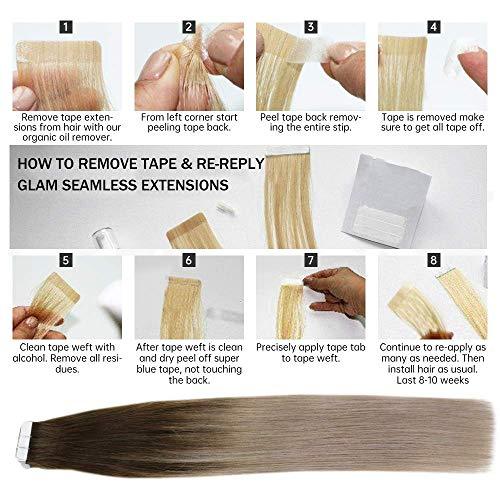 1

Remove tape extensions from hair with our organic oil remover.

2

From left corner start peeling tape back.

3

Peel tape back removing the entire stip.

4

Tape is removed make sure to get all tape off.

HOW TO REMOVE TAPE & RE-REPLY GLAM SEAMLESS EXTENSIONS

5

Clean tape weft with alcohol. Remove all residues.

6

After tape weft is clean and dry peel off super blue tape, not touching the back.

7

Precisely apply tape tab to tape weft.

8

Continue to re-apply as many as needed. Then install hair as usual. Last 8-10 weeks